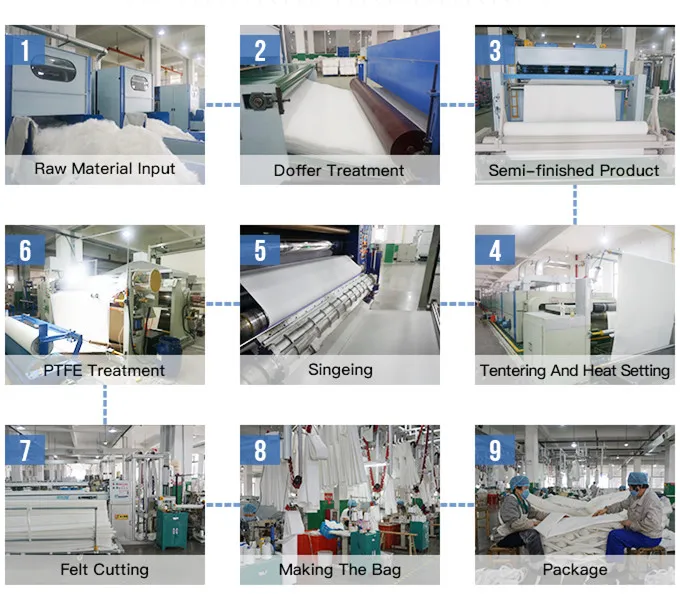 1
Raw Material Input

2
Doffer Treatment

3
Semi-finished Product

6
PTFE Treatment

5
Singeing

4
Tentering And Heat Setting

7
Felt Cutting

8
Making The Bag

9
Package